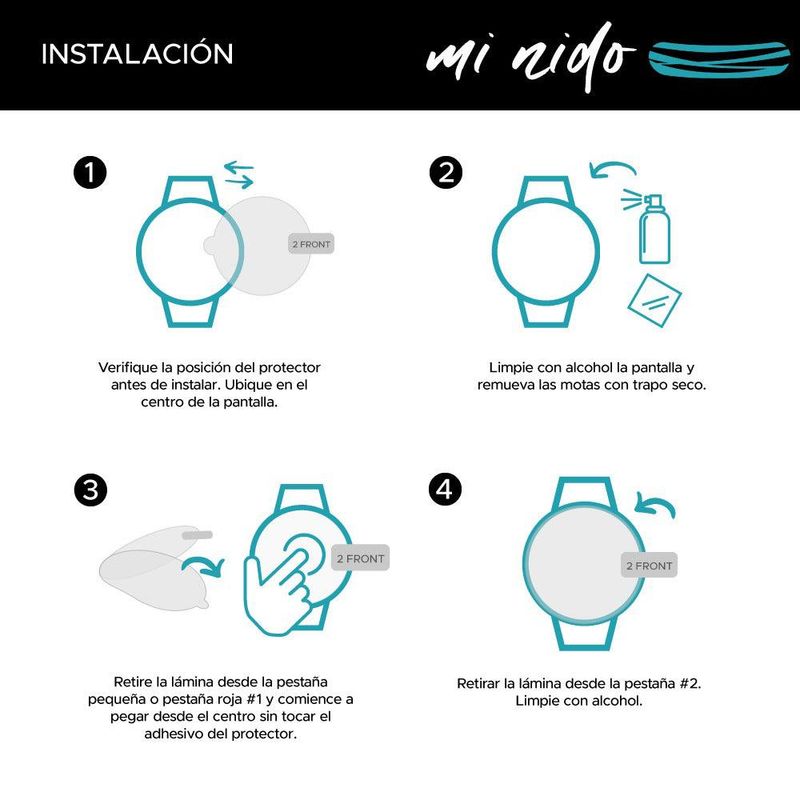 INSTALACIÓN

mi nido

1

2 FRONT

Verifique la posición del protector antes de instalar. Ubique en el centro de la pantalla.

2

Limpie con alcohol la pantalla y remueva las motas con trapo seco.

3

2 FRONT

Retire la lámina desde la pestaña pequeña o pestaña roja #1 y comience a pegar desde el centro sin tocar el adhesivo del protector.

4

2 FRONT

Retirar la lámina desde la pestaña #2. Limpie con alcohol.