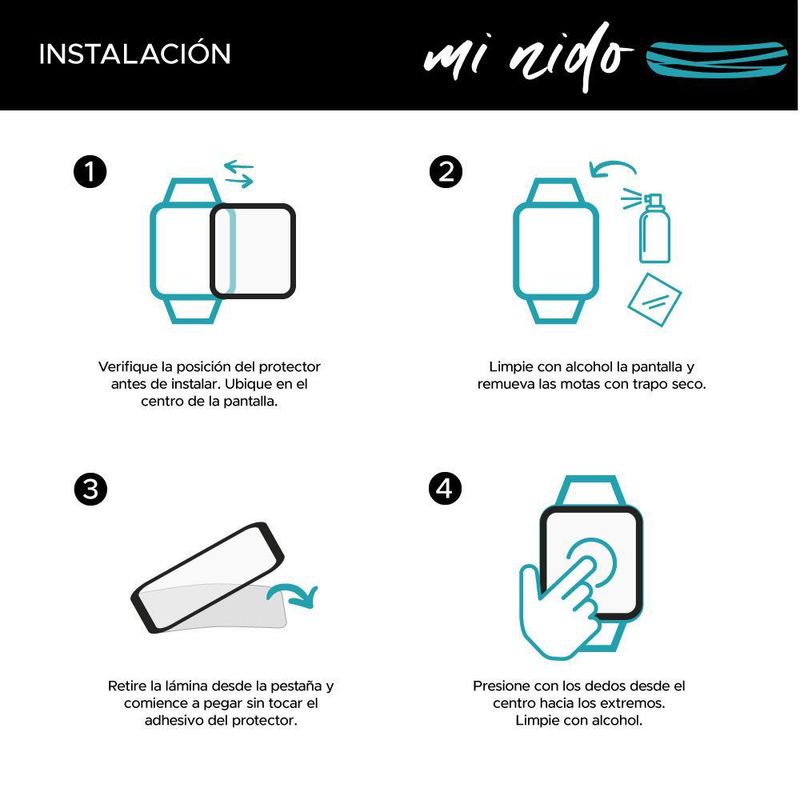 INSTALACIÓN

mi nido

1

Verifique la posición del protector antes de instalar. Ubique en el centro de la pantalla.

2

Limpie con alcohol la pantalla y remueva las motas con trapo seco.

3

Retire la lámina desde la pestaña y comience a pegar sin tocar el adhesivo del protector.

4

Presione con los dedos desde el centro hacia los extremos. Limpie con alcohol.