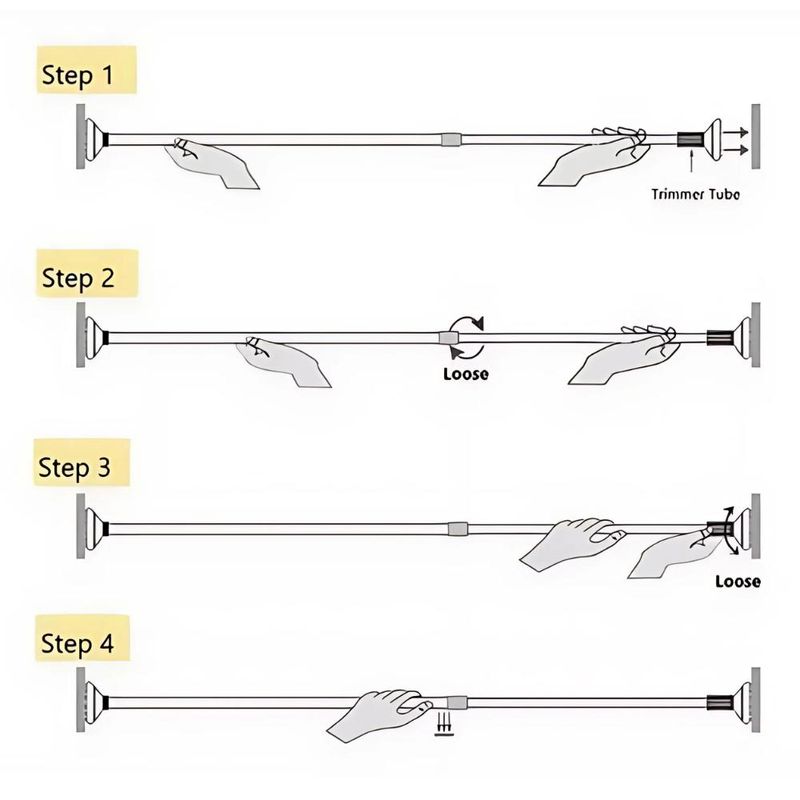 Step 1

Trimmer Tube

Step 2

Loose

Step 3

Loose

Step 4