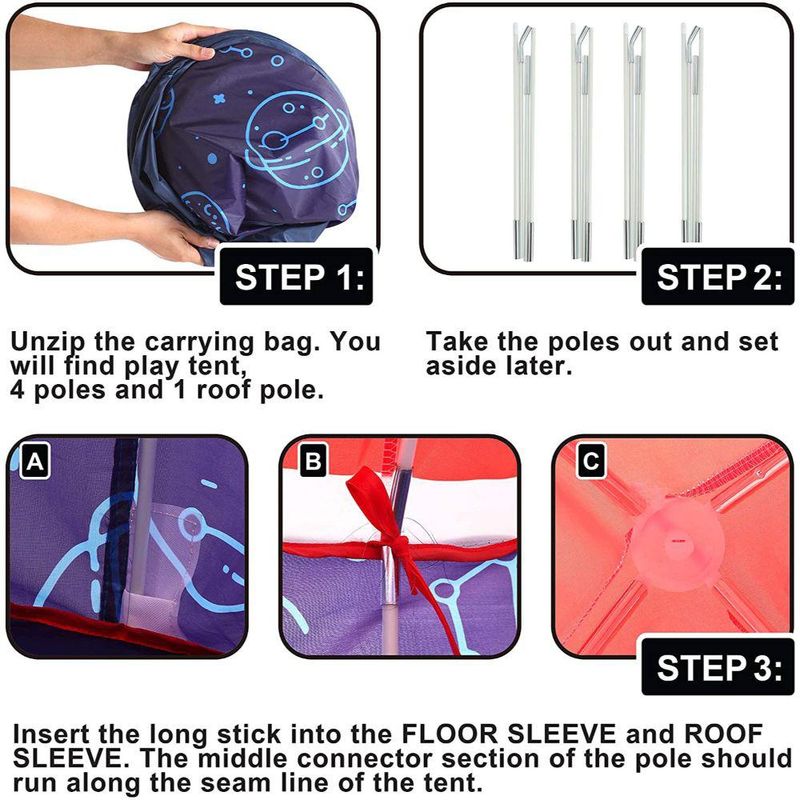 STEP 1:

Unzip the carrying bag. You will find play tent, 4 poles and 1 roof pole.

STEP 2:

Take the poles out and set aside later.

A

B

C

STEP 3:

Insert the long stick into the FLOOR SLEEVE and ROOF SLEEVE. The middle connector section of the pole should run along the seam line of the tent.