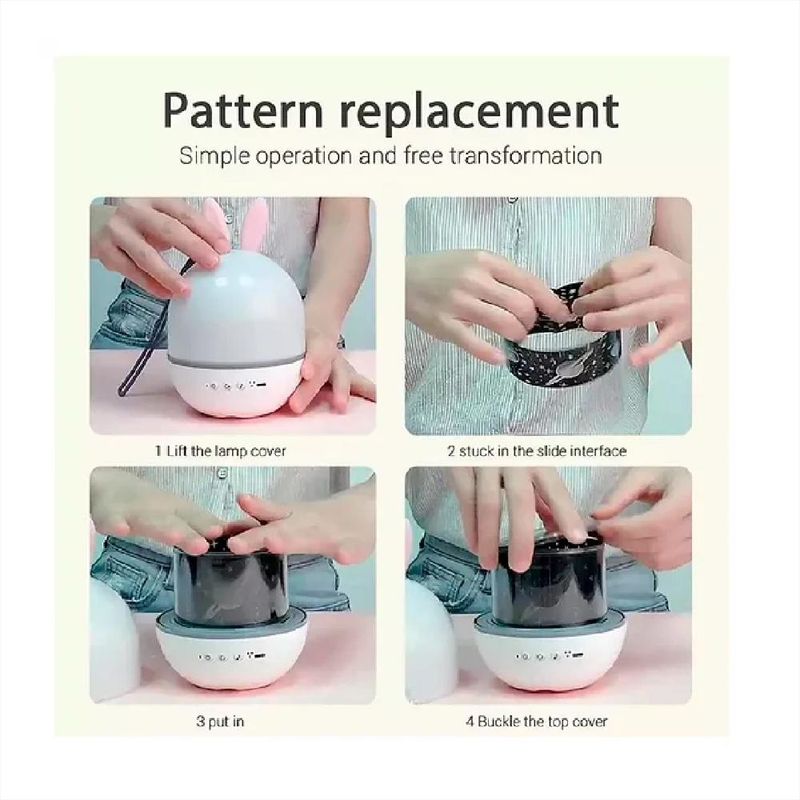 Pattern replacement
Simple operation and free transformation

1 Lift the lamp cover

2 stuck in the slide interface

3 put in

4 Buckle the top cover