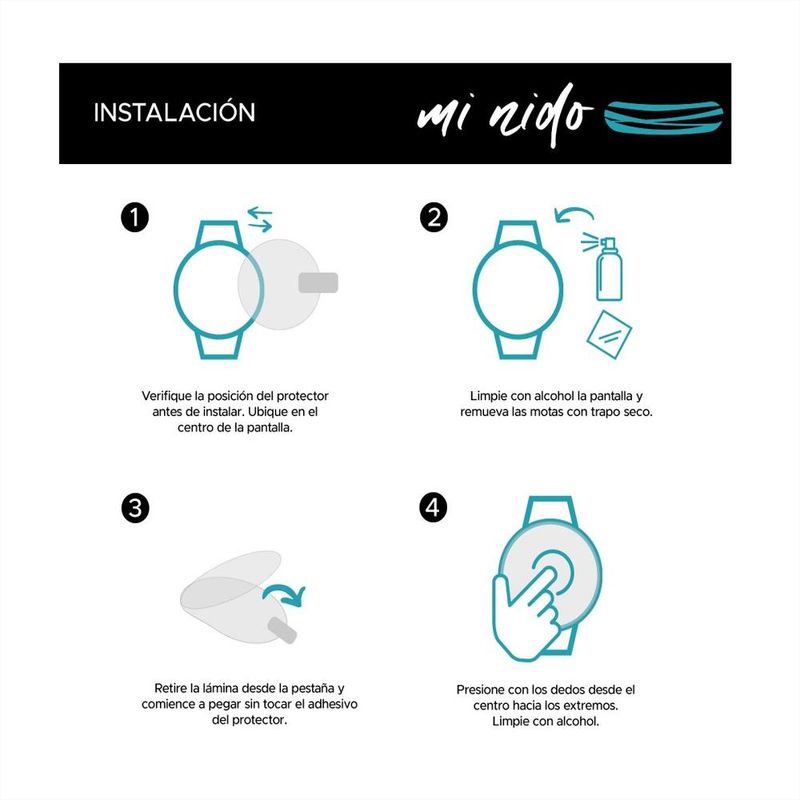 INSTALACIÓN

mi nido

1

Verifique la posición del protector antes de instalar. Ubique en el centro de la pantalla.

2

Limpie con alcohol la pantalla y remueva las motas con trapo seco.

3

Retire la lámina desde la pestaña y comience a pegar sin tocar el adhesivo del protector.

4

Presione con los dedos desde el centro hacia los extremos. Limpie con alcohol.