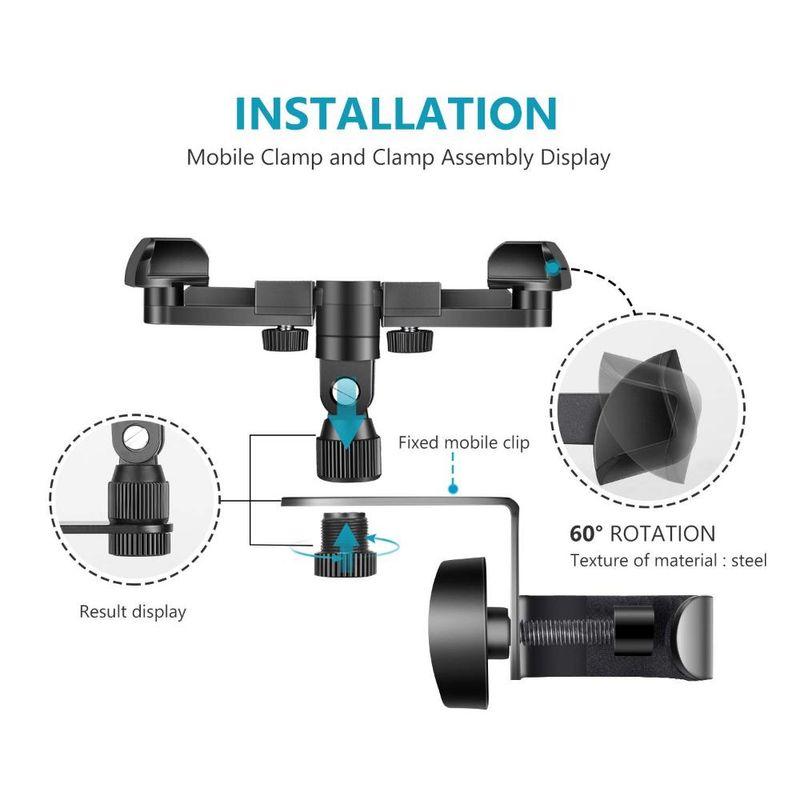 INSTALLATION
Mobile Clamp and Clamp Assembly Display

Fixed mobile clip

60° ROTATION
Texture of material : steel

Result display