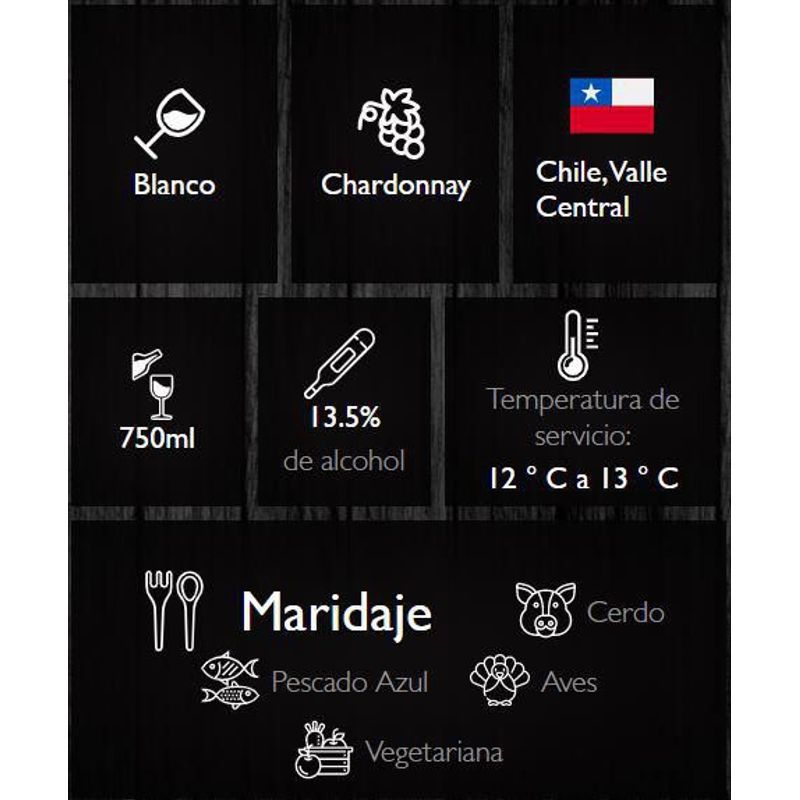 Blanco

Chardonnay

Chile, Valle Central

750ml

13.5%
de alcohol

Temperatura de servicio:
12 ° C a 13 ° C

Maridaje

Cerdo

Pescado Azul

Aves

Vegetariana