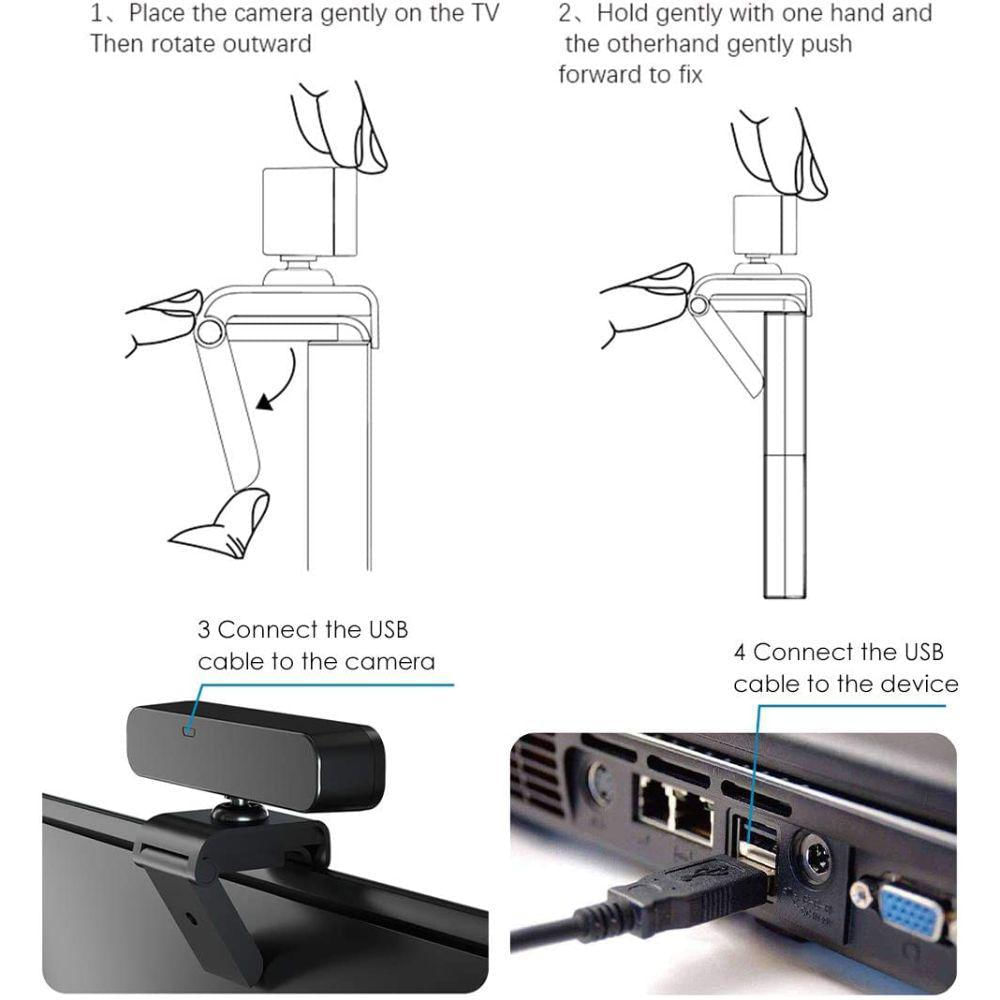 1、Place the camera gently on the TV Then rotate outward

2、Hold gently with one hand and the otherhand gently push forward to fix

3 Connect the USB cable to the camera

4 Connect the USB cable to the device