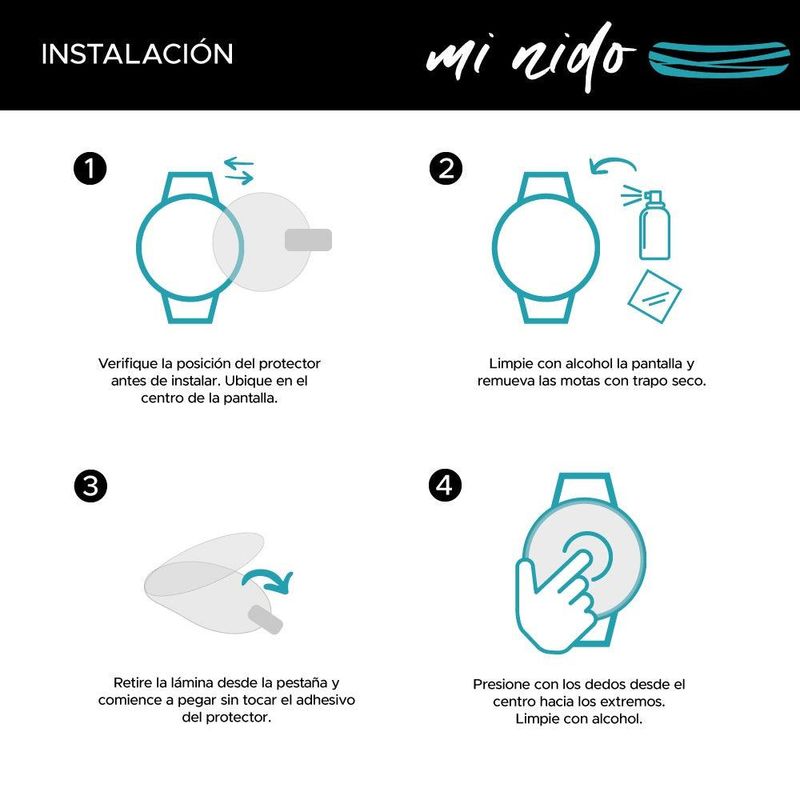 INSTALACIÓN

mi nido

1

Verifique la posición del protector antes de instalar. Ubique en el centro de la pantalla.

2

Limpie con alcohol la pantalla y remueva las motas con trapo seco.

3

Retire la lámina desde la pestaña y comience a pegar sin tocar el adhesivo del protector.

4

Presione con los dedos desde el centro hacia los extremos. Limpie con alcohol.